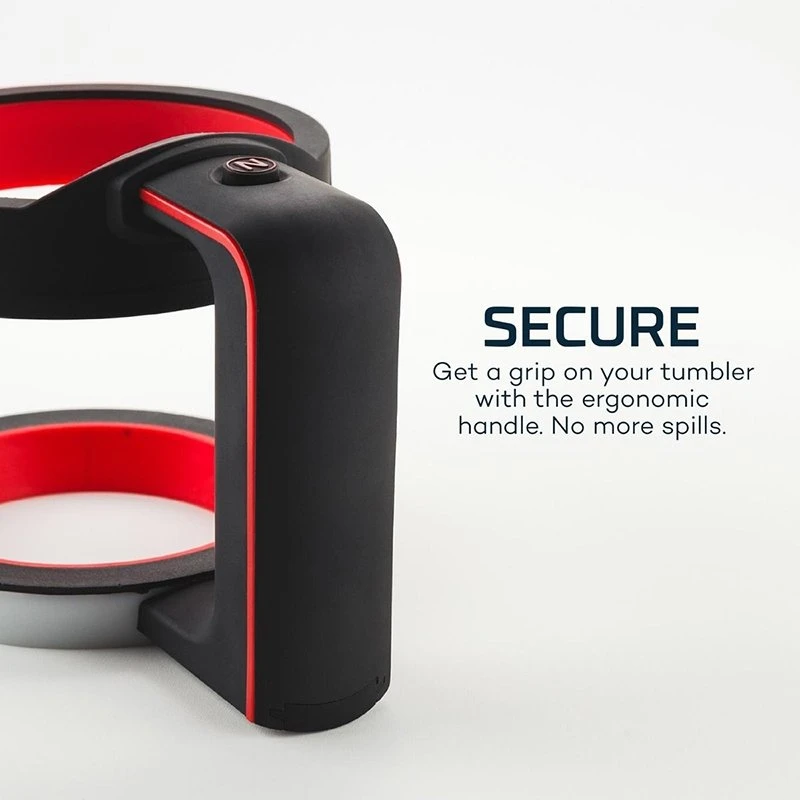 SECURE
Get a grip on your tumbler with the ergonomic handle. No more spills.