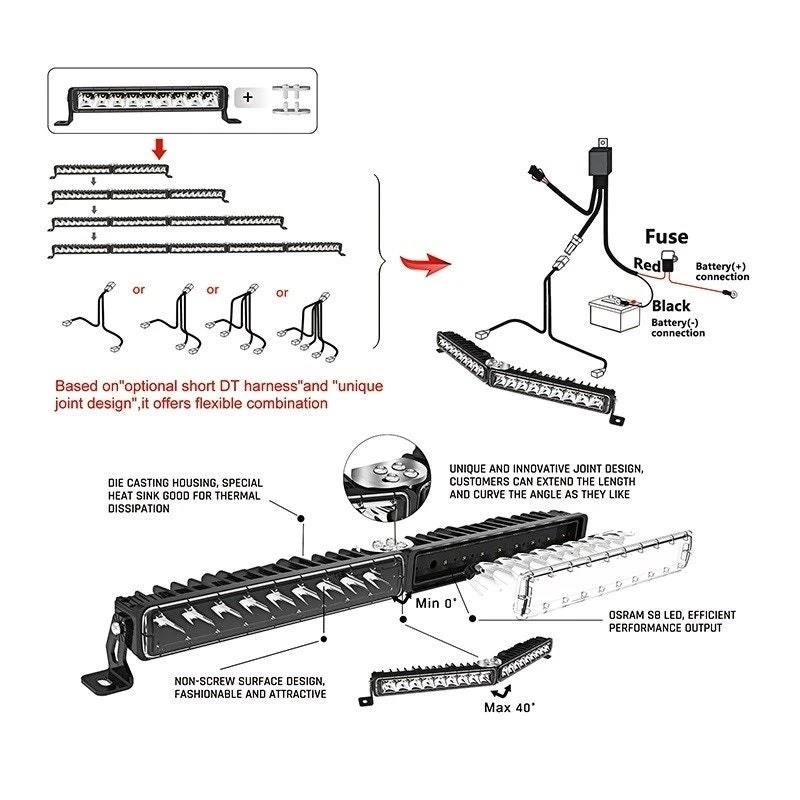 +

or or or

Based on"optional short DT harness"and "unique joint design",it offers flexible combination

Fuse

Red

Battery(+) connection

Black

Battery(-) connection

DIE CASTING HOUSING, SPECIAL HEAT SINK GOOD FOR THERMAL DISSIPATION

UNIQUE AND INNOVATIVE JOINT DESIGN, CUSTOMERS CAN EXTEND THE LENGTH AND CURVE THE ANGLE AS THEY LIKE

Min 0°

OSRAM S8 LED, EFFICIENT PERFORMANCE OUTPUT

NON-SCREW SURFACE DESIGN, FASHIONABLE AND ATTRACTIVE

Max 40°